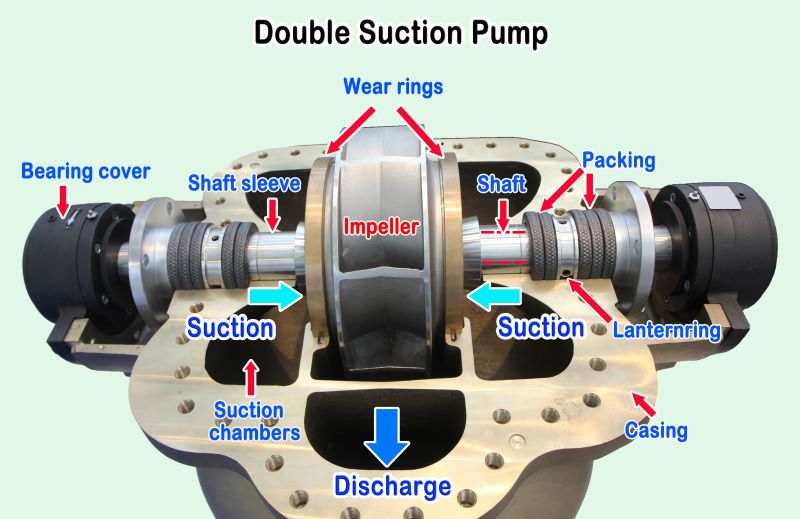 Double Suction Pump

Wear rings

Bearing cover

Shaft sleeve

Impeller

Shaft

Packing

Suction

Suction

Lanternring

Suction chambers

Casing

Discharge